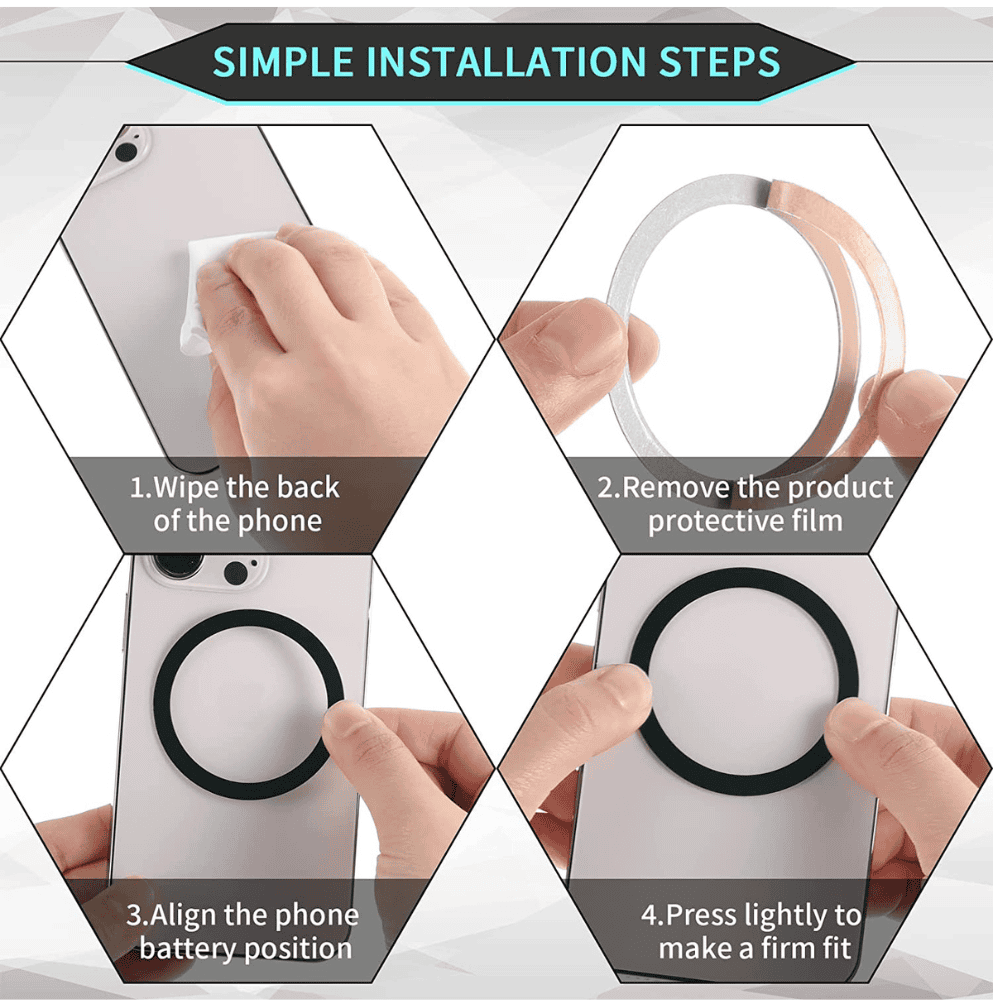 SIMPLE INSTALLATION STEPS

1.Wipe the back of the phone

2.Remove the product protective film

3.Align the phone battery position

4.Press lightly to make a firm fit